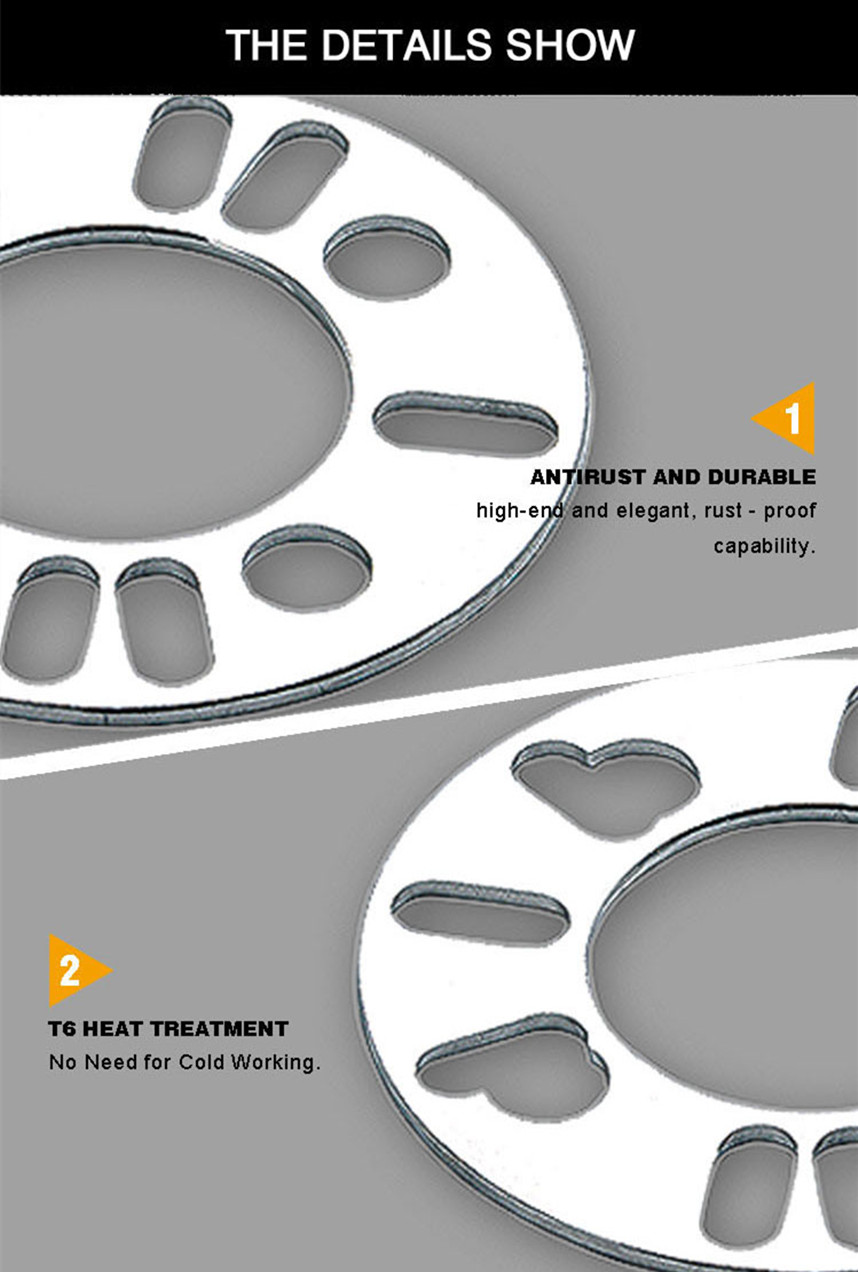 THE DETAILS SHOW

1

ANTIRUST AND DURABLE

high-end and elegant, rust - proof capability.

2

T6 HEAT TREATMENT

No Need for Cold Working.